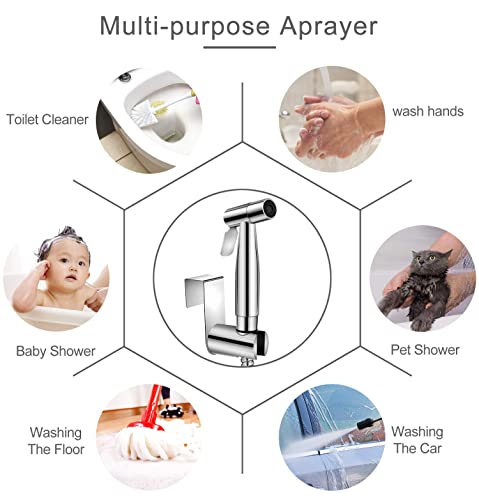 Multi-purpose Aprayer

Toilet Cleaner

wash hands

Baby Shower

Pet Shower

Washing The Floor

Washing The Car