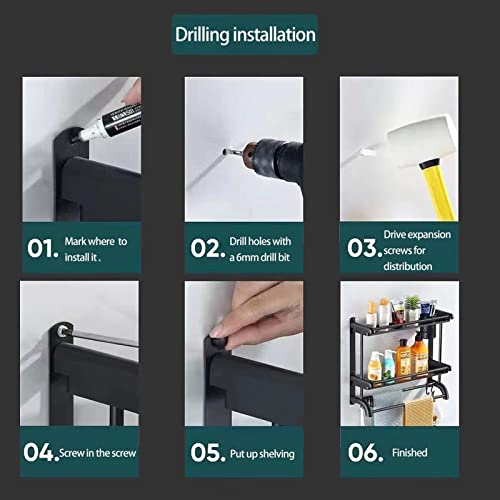 Drilling installation

01. Mark where to install it .

02. Drill holes with a 6mm drill bit

03. Drive expansion screws for distribution

04. Screw in the screw

05. Put up shelving

06. Finished