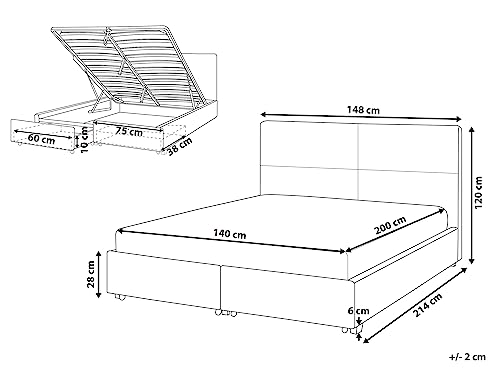 60 cm
10 cm
75 cm
38 cm
148 cm
120 cm
140 cm
200 cm
28 cm
6 cm
214 cm
+/- 2 cm