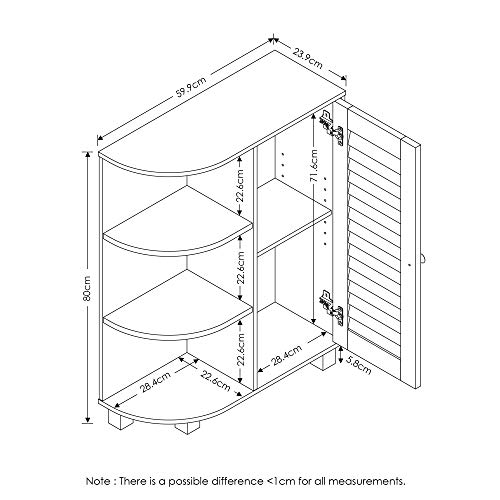 59.9cm
23.9cm
80cm
22.6cm
22.6cm
22.6cm
71.6cm
28.4cm
22.6cm
28.4cm
5.8cm

Note : There is a possible difference <1cm for all measurements.