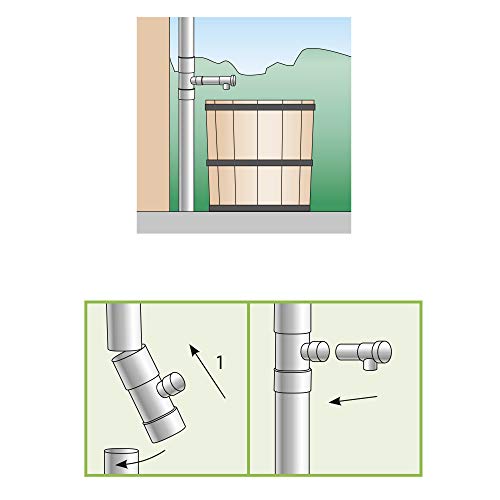 1