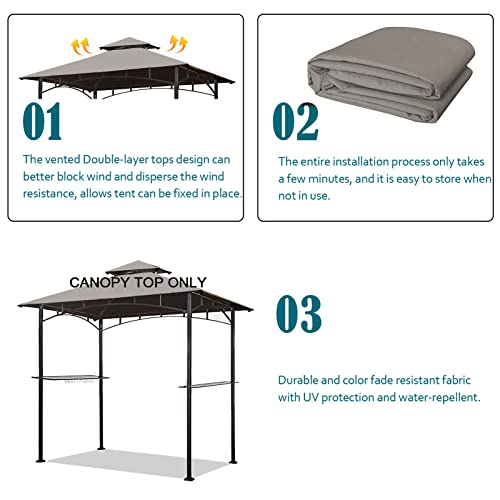 01

The vented Double-layer tops design can better block wind and disperse the wind resistance, allows tent can be fixed in place.

02

The entire installation process only takes a few minutes, and it is easy to store when not in use.

CANOPY TOP ONLY

03

Durable and color fade resistant fabric with UV protection and water-repellent.