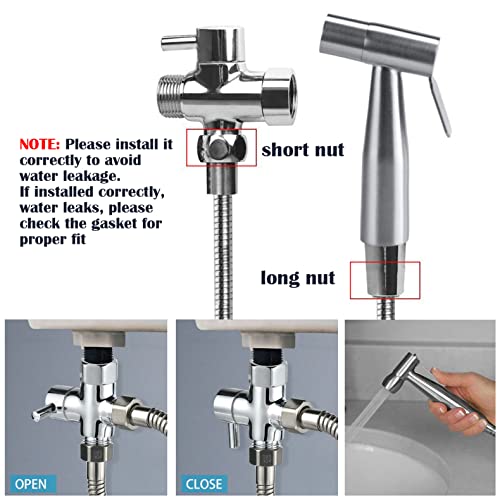 NOTE: Please install it correctly to avoid water leakage.
If installed correctly, water leaks, please check the gasket for proper fit

short nut

long nut

OPEN

CLOSE