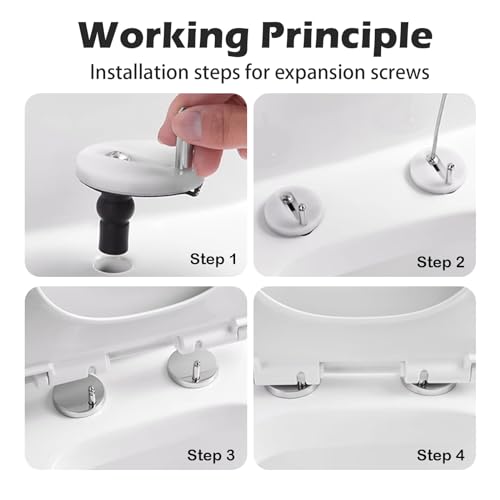 Working Principle

Installation steps for expansion screws

Step 1

Step 2

Step 3

Step 4