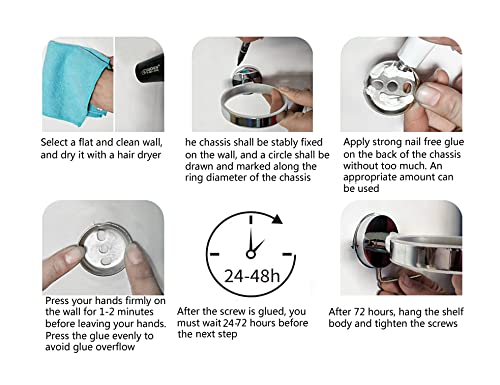 Select a flat and clean wall, and dry it with a hair dryer

he chassis shall be stably fixed on the wall, and a circle shall be drawn and marked along the ring diameter of the chassis

Apply strong nail free glue on the back of the chassis without too much. An appropriate amount can be used

Press your hands firmly on the wall for 1-2 minutes before leaving your hands. Press the glue evenly to avoid glue overflow

24-48h

After the screw is glued, you must wait 24-72 hours before the next step

After 72 hours, hang the shelf body and tighten the screws