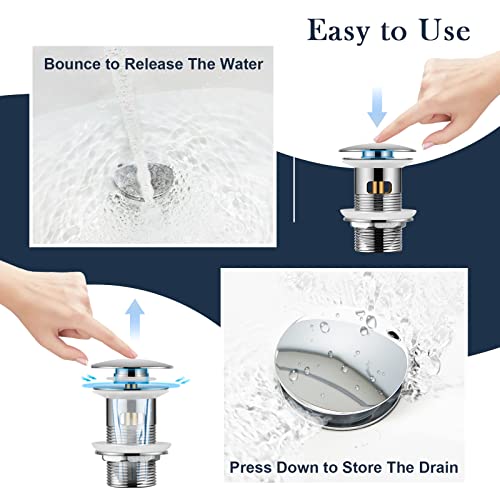 Easy to Use

Bounce to Release The Water

Press Down to Store The Drain