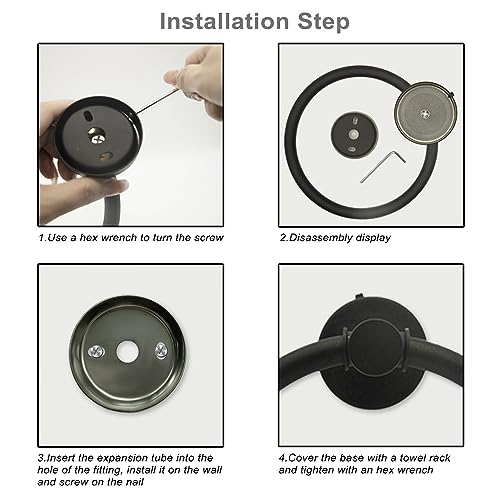 Installation Step

1.Use a hex wrench to turn the screw

2.Disassembly display

3.Insert the expansion tube into the hole of the fitting, install it on the wall and screw on the nail

4.Cover the base with a towel rack and tighten with an hex wrench