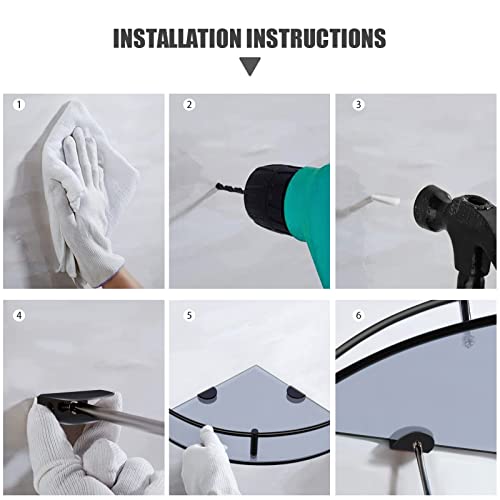 INSTALLATION INSTRUCTIONS

1

2

3

4

5

6