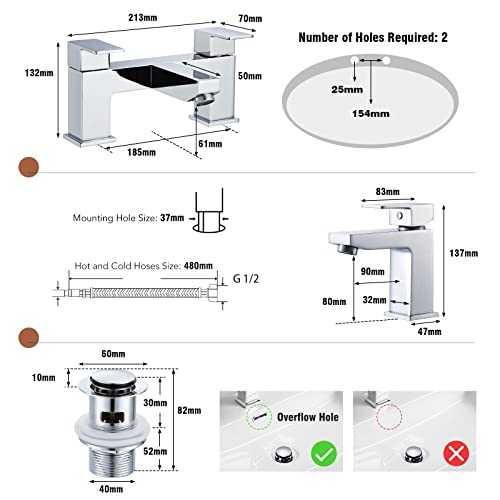 213mm
70mm
132mm
50mm
185mm
61mm

Number of Holes Required: 2
25mm
154mm

Mounting Hole Size: 37mm

Hot and Cold Hoses Size: 480mm
G 1/2

83mm
137mm
90mm
80mm
32mm
47mm

60mm
10mm
30mm
82mm
52mm
40mm

Overflow Hole