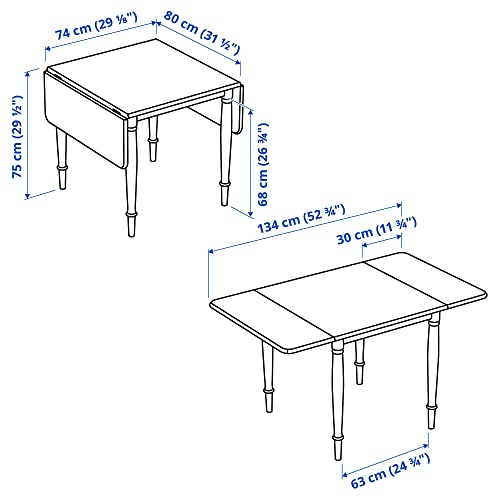 74 cm (29 ⅛")
80 cm (31 ½")
75 cm (29 ½")
68 cm (26 ¾")
134 cm (52 ¾")
30 cm (11 ¾")
63 cm (24 ¾")