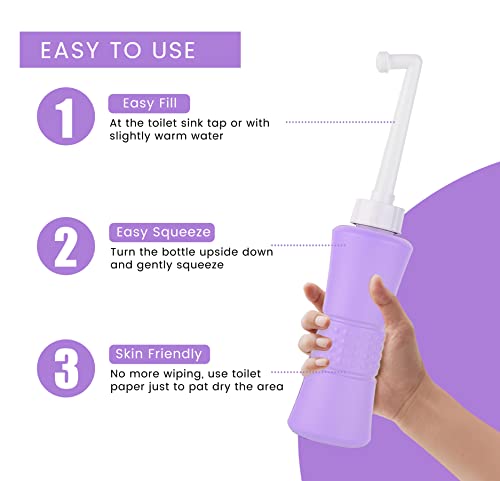 EASY TO USE

1

Easy Fill

At the toilet sink tap or with slightly warm water

2

Easy Squeeze

Turn the bottle upside down and gently squeeze

3

Skin Friendly

No more wiping, use toilet paper just to pat dry the area