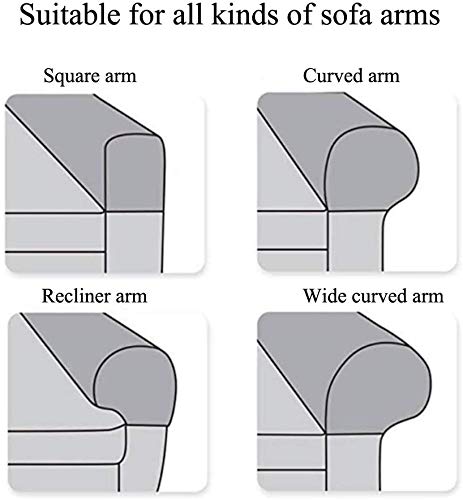 Suitable for all kinds of sofa arms

Square arm

Curved arm

Recliner arm

Wide curved arm