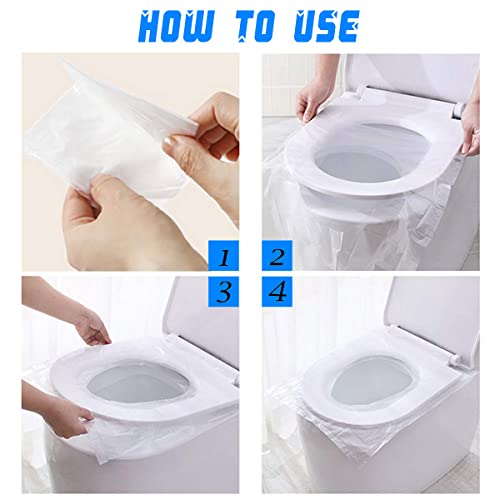 HOW TO USE

1

2

3

4