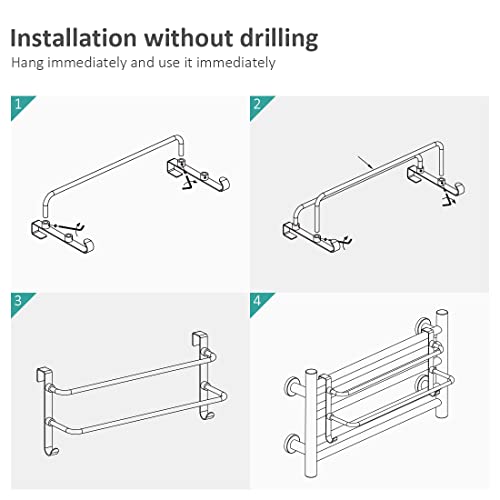 Installation without drilling
Hang immediately and use it immediately

1

2

3

4