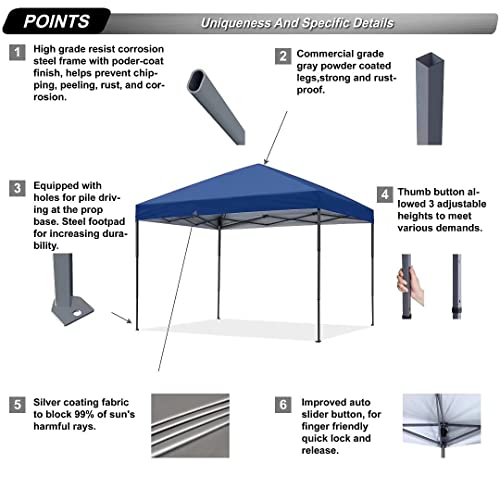 POINTS

Uniqueness And Specific Details

1 High grade resist corrosion steel frame with poder-coat finish, helps prevent chipping, peeling, rust, and corrosion.

2 Commercial grade gray powder coated legs,strong and rustproof.

3 Equipped with holes for pile driving at the prop base. Steel footpad for increasing durability.

4 Thumb button allowed 3 adjustable heights to meet various demands.

5 Silver coating fabric to block 99% of sun's harmful rays.

6 Improved auto slider button, for finger friendly quick lock and release.