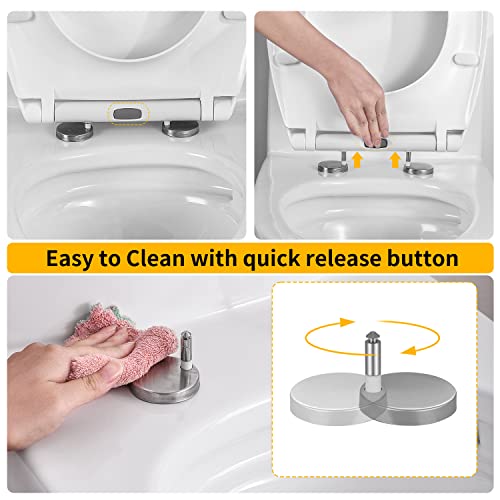 Easy to Clean with quick release button