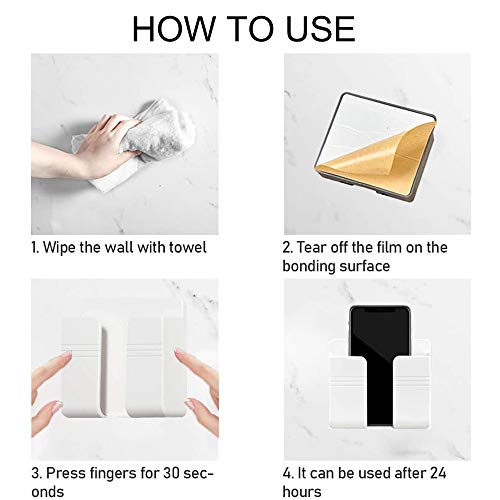 HOW TO USE

1. Wipe the wall with towel

2. Tear off the film on the bonding surface

3. Press fingers for 30 seconds

4. It can be used after 24 hours