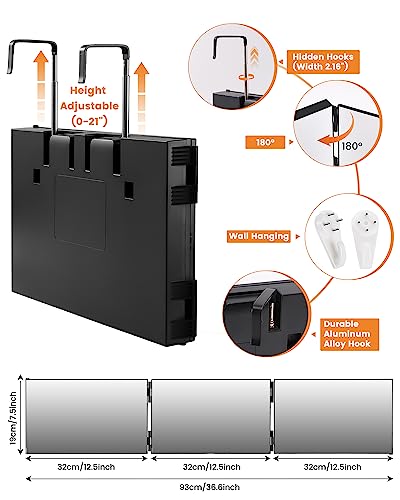 Height Adjustable (0-21")

Hidden Hooks (Width 2.16")

180°

180°

Wall Hanging

Durable Aluminum Alloy Hook

19cm/7.5inch

32cm/12.5inch

32cm/12.5inch

32cm/12.5inch

93cm/36.6inch