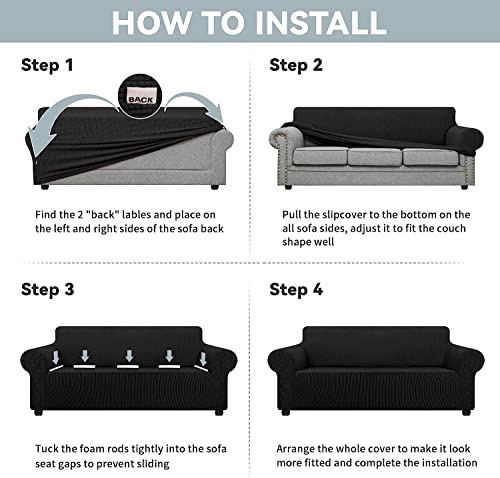 HOW TO INSTALL

Step 1

BACK

Find the 2 "back" lables and place on the left and right sides of the sofa back

Step 2

Pull the slipcover to the bottom on the all sofa sides, adjust it to fit the couch shape well

Step 3

Tuck the foam rods tightly into the sofa seat gaps to prevent sliding

Step 4

Arrange the whole cover to make it look more fitted and complete the installation