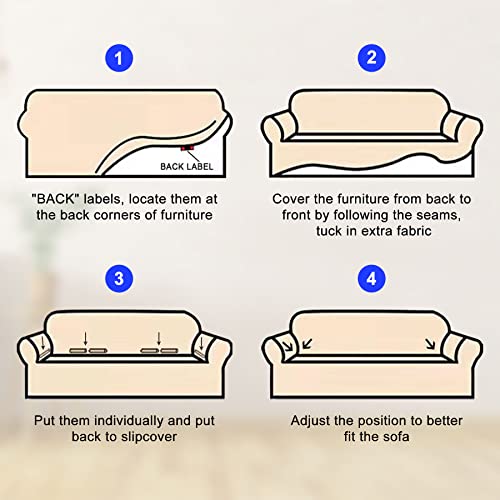 1

BACK LABEL

"BACK" labels, locate them at the back corners of furniture

2

Cover the furniture from back to front by following the seams, tuck in extra fabric

3

Put them individually and put back to slipcover

4

Adjust the position to better fit the sofa