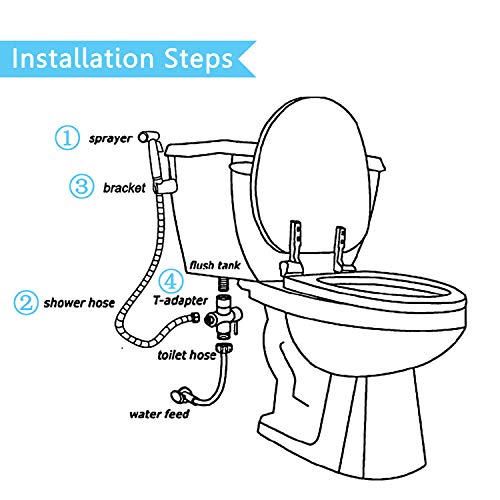 Installation Steps

① sprayer

③ bracket

flush tank

④ T-adapter

② shower hose

toilet hose

water feed