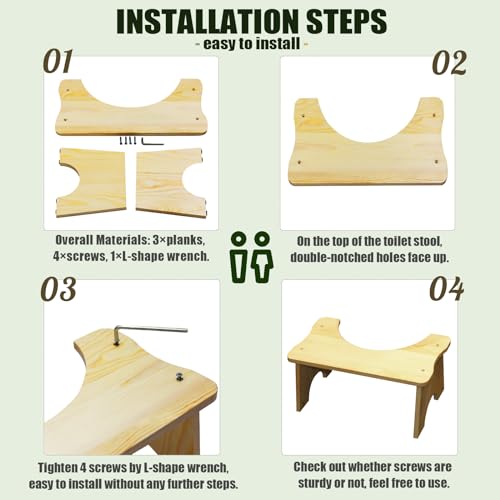 INSTALLATION STEPS
- easy to install -

01

Overall Materials: 3×planks, 4×screws, 1×L-shape wrench.

02

On the top of the toilet stool, double-notched holes face up.

03

Tighten 4 screws by L-shape wrench, easy to install without any further steps.

04

Check out whether screws are sturdy or not, feel free to use.