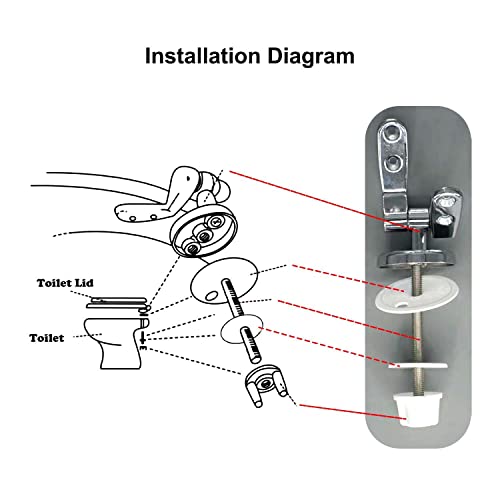 Installation Diagram

Toilet Lid

Toilet