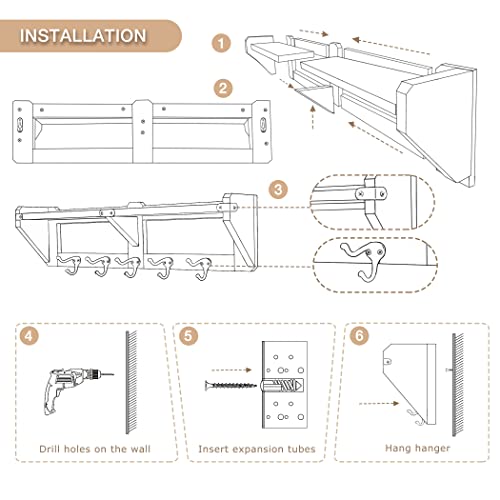 INSTALLATION

1

2

3

4

Drill holes on the wall

5

Insert expansion tubes

6

Hang hanger