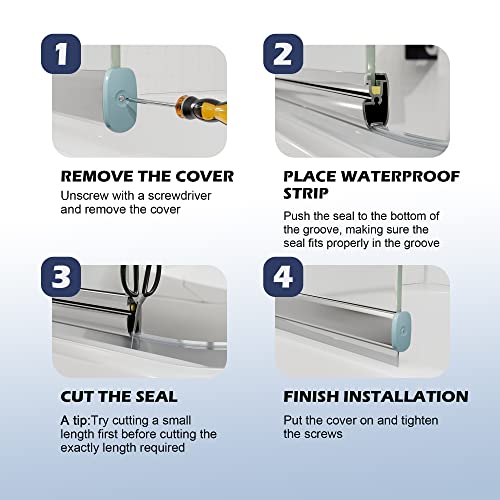 1

REMOVE THE COVER

Unscrew with a screwdriver and remove the cover

2

PLACE WATERPROOF STRIP

Push the seal to the bottom of the groove, making sure the seal fits properly in the groove

3

CUT THE SEAL

A tip:Try cutting a small length first before cutting the exactly length required

4

FINISH INSTALLATION

Put the cover on and tighten the screws