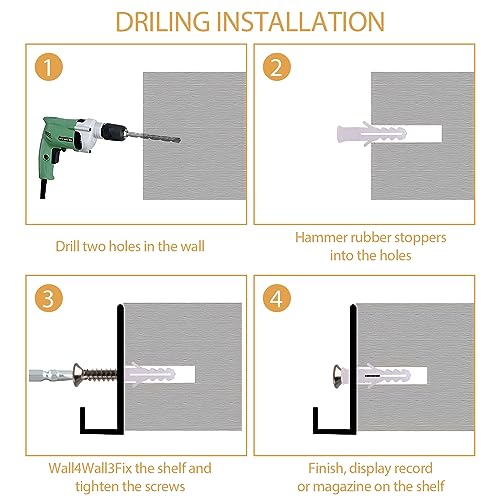 DRILING INSTALLATION

1

Drill two holes in the wall

2

Hammer rubber stoppers into the holes

3

Wall4Wall3Fix the shelf and tighten the screws

4

Finish, display record or magazine on the shelf