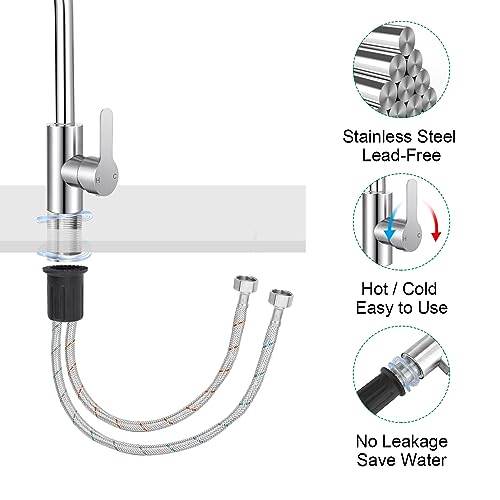 H C

Stainless Steel
Lead-Free

H C

Hot / Cold
Easy to Use

No Leakage
Save Water