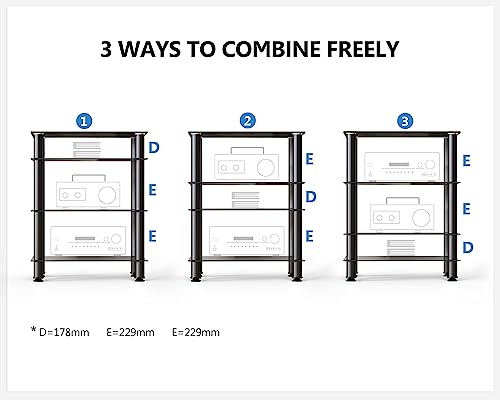 3 WAYS TO COMBINE FREELY

1
D
E
E

2
E
D
E

3
E
E
D

* D=178mm E=229mm E=229mm