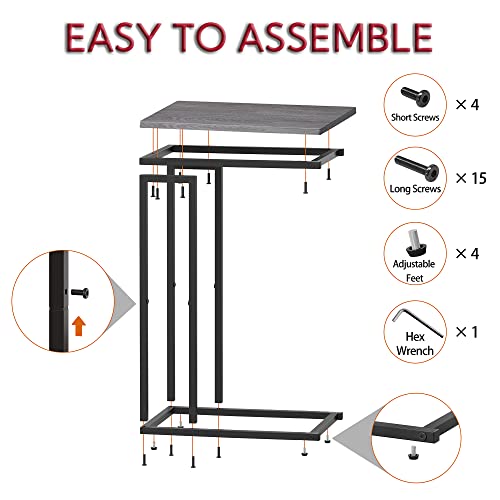 EASY TO ASSEMBLE

Short Screws × 4

Long Screws × 15

Adjustable Feet × 4

Hex Wrench × 1