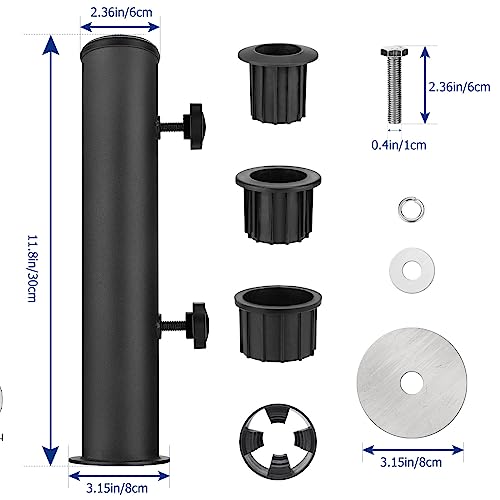 2.36in/6cm

11.8in/30cm

3.15in/8cm

2.36in/6cm

0.4in/1cm

3.15in/8cm