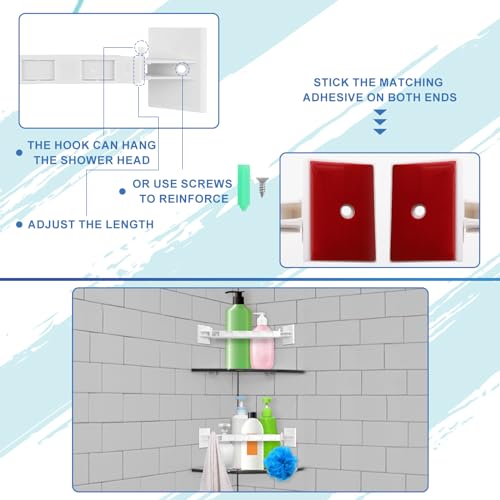 STICK THE MATCHING ADHESIVE ON BOTH ENDS

THE HOOK CAN HANG THE SHOWER HEAD

OR USE SCREWS TO REINFORCE

ADJUST THE LENGTH