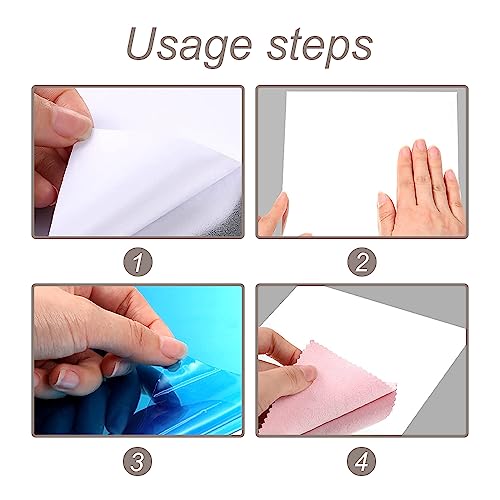 Usage steps

1

2

3

4