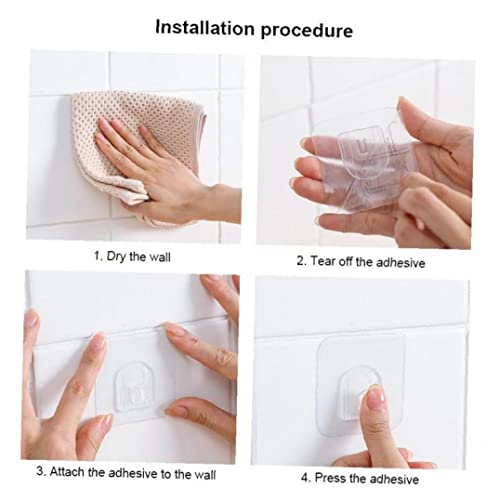 Installation procedure

1. Dry the wall

2. Tear off the adhesive

3. Attach the adhesive to the wall

4. Press the adhesive