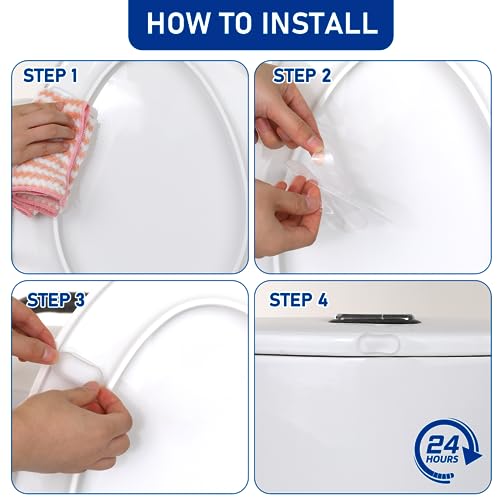 HOW TO INSTALL

STEP 1

STEP 2

STEP 3

STEP 4

24 HOURS