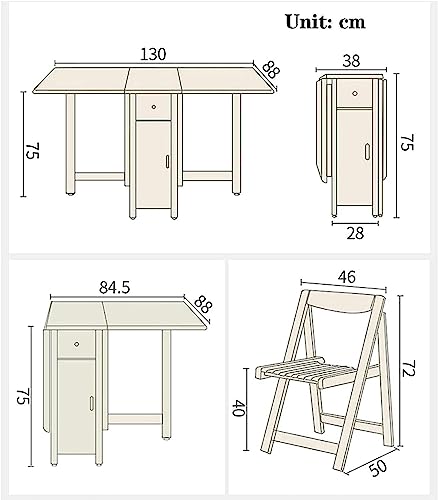 Unit: cm

130

88

75

38

75

28

84.5

88

75

46

72

40

50