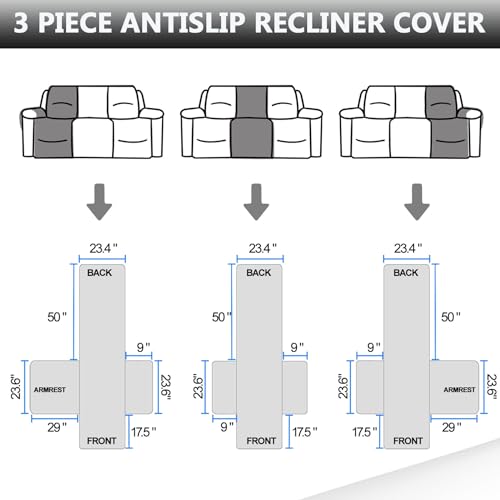 3 PIECE ANTISLIP RECLINER COVER

23.4"
BACK
50"
9"
23.6"
ARMREST
23.6"
29"
17.5"
FRONT

23.4"
BACK
50"
9"
23.6"
9"
17.5"
FRONT

23.4"
BACK
50"
9"
23.6"
ARMREST
23.6"
17.5"
29"
FRONT