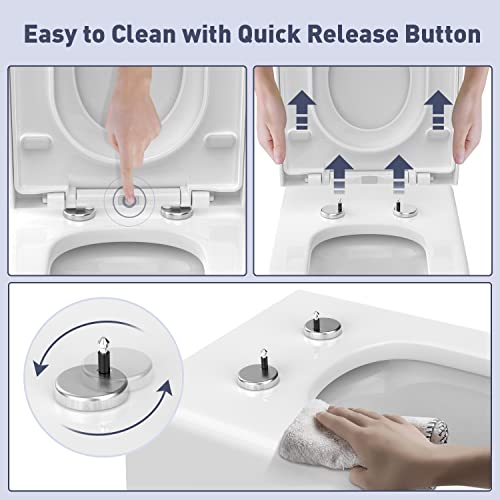 Easy to Clean with Quick Release Button