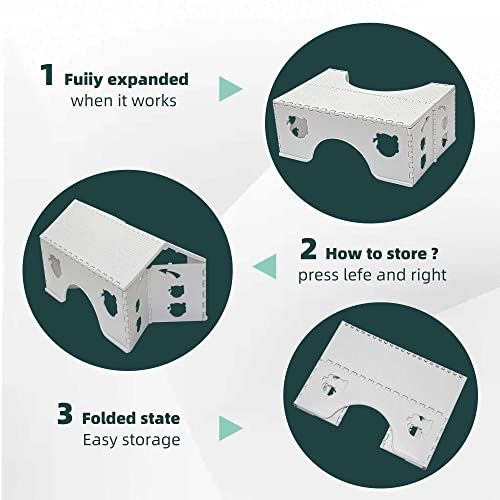 1 Fuiiy expanded
when it works

2 How to store ?
press lefe and right

3 Folded state
Easy storage