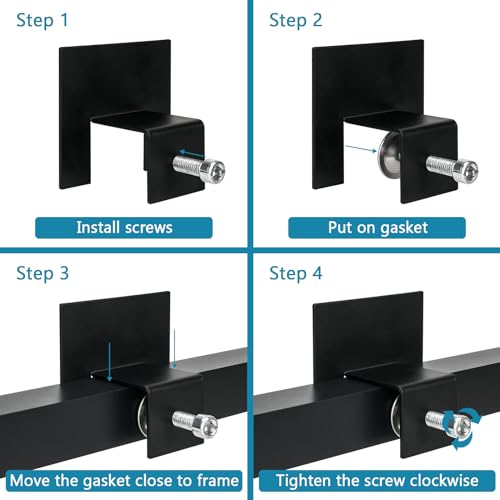 Step 1

Install screws

Step 2

Put on gasket

Step 3

Move the gasket close to frame

Step 4

Tighten the screw clockwise