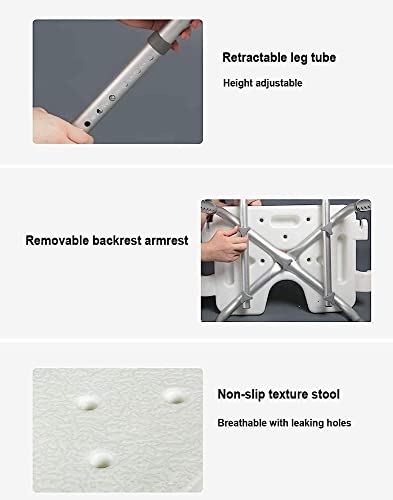 Retractable leg tube

Height adjustable

Removable backrest armrest

Non-slip texture stool

Breathable with leaking holes