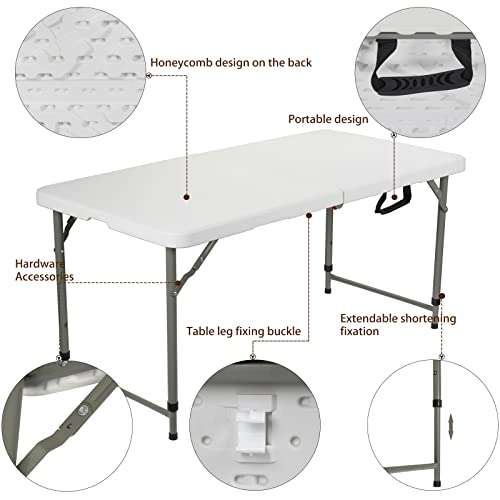 Honeycomb design on the back

Portable design

Hardware Accessories

Table leg fixing buckle

Extendable shortening fixation