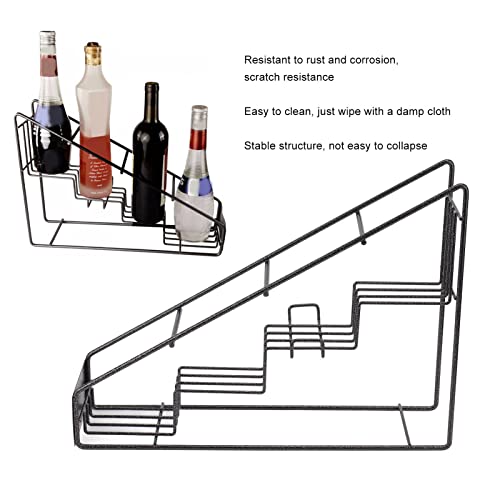 Resistant to rust and corrosion, scratch resistance

Easy to clean, just wipe with a damp cloth

Stable structure, not easy to collapse