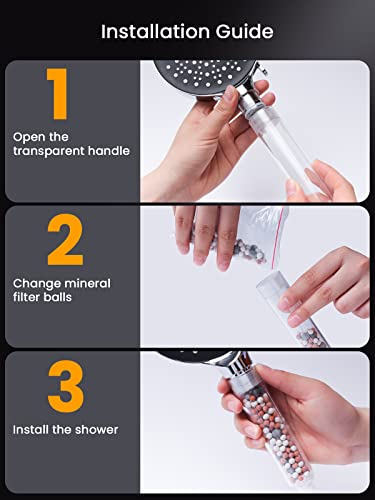 Installation Guide

1

Open the transparent handle

2

Change mineral filter balls

3

Install the shower