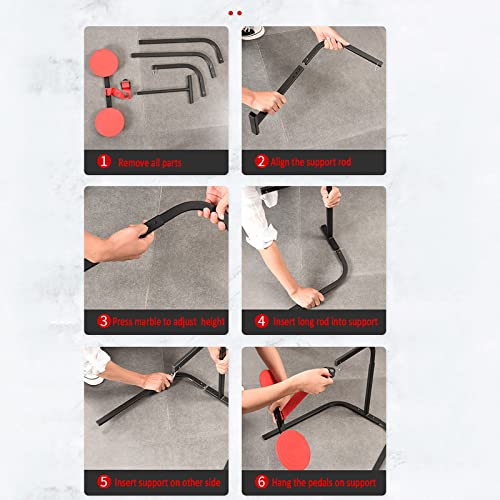 1 Remove all parts

2 Align the support rod

3 Press marble to adjust height

4 Insert long rod into support

5 Insert support on other side

6 Hang the pedals on support