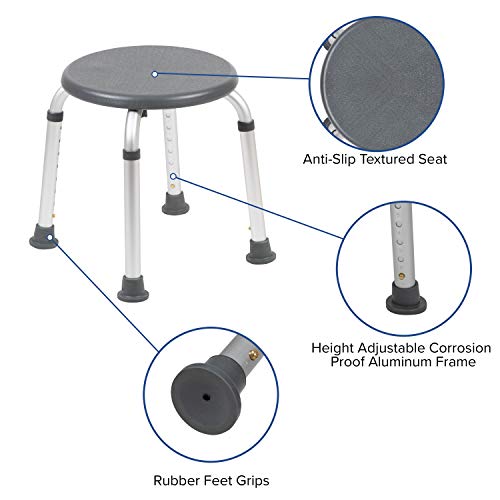 Anti-Slip Textured Seat

Height Adjustable Corrosion Proof Aluminum Frame

Rubber Feet Grips