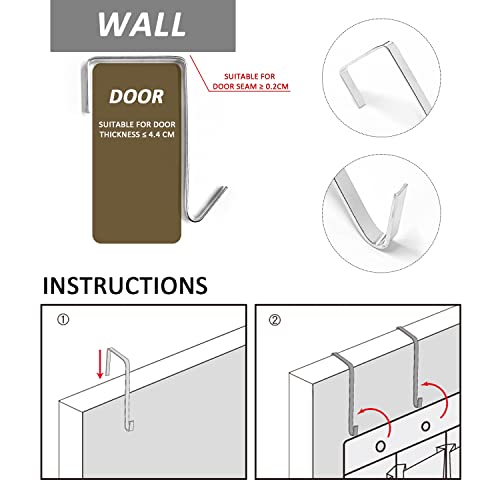 WALL

DOOR

SUITABLE FOR DOOR THICKNESS ≤ 4.4 CM

SUITABLE FOR DOOR SEAM ≥ 0.2CM

INSTRUCTIONS

①

②